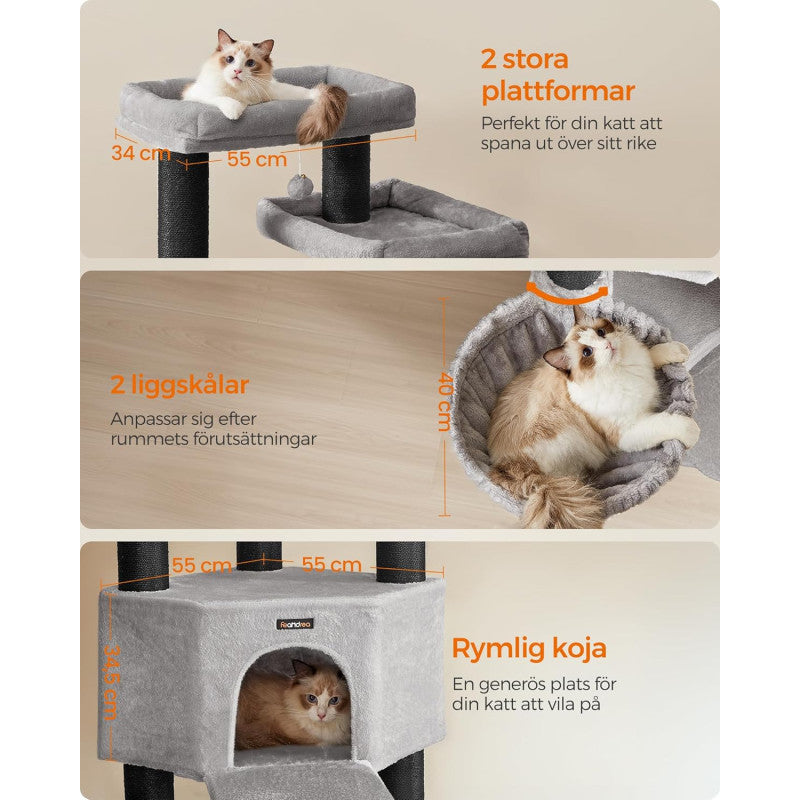 2 stora plattformar

Perfekt för din katt att spana ut över sitt rike

34 cm
55 cm

2 liggskålar

Anpassar sig efter rummets förutsättningar

40 cm

55 cm
55 cm
34,5 cm
Feandrea

Rymlig koja

En generös plats för din katt att vila på