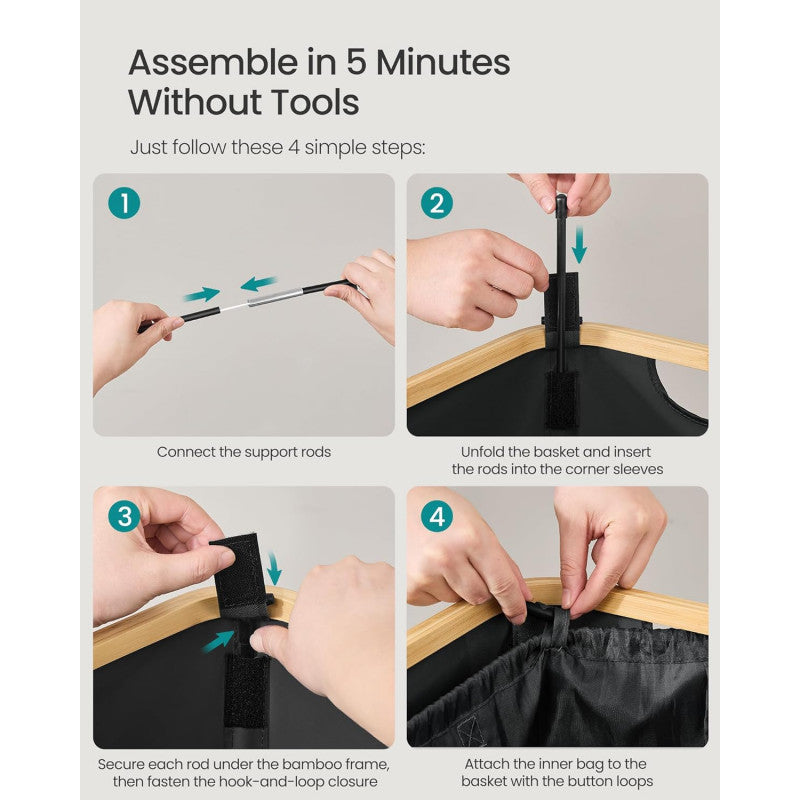 Assemble in 5 Minutes Without Tools

Just follow these 4 simple steps:

1

Connect the support rods

2

Unfold the basket and insert the rods into the corner sleeves

3

Secure each rod under the bamboo frame, then fasten the hook-and-loop closure

4

Attach the inner bag to the basket with the button loops